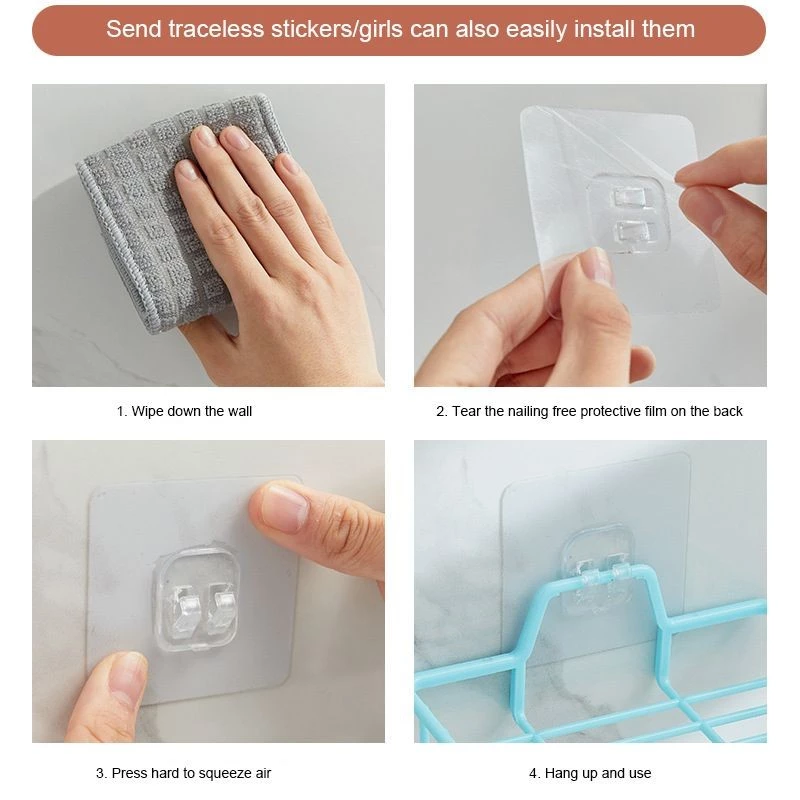 Send traceless stickers/girls can also easily install them

1. Wipe down the wall

2. Tear the nailing free protective film on the back

3. Press hard to squeeze air

4. Hang up and use