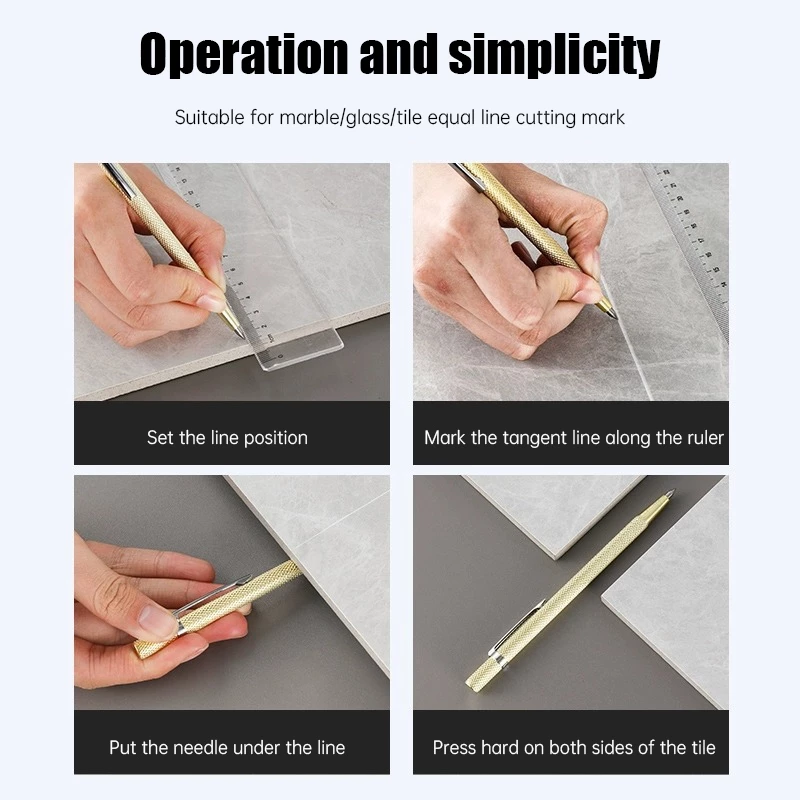 Operation and simplicity

Suitable for marble/glass/tile equal line cutting mark

Set the line position

Mark the tangent line along the ruler

Put the needle under the line

Press hard on both sides of the tile